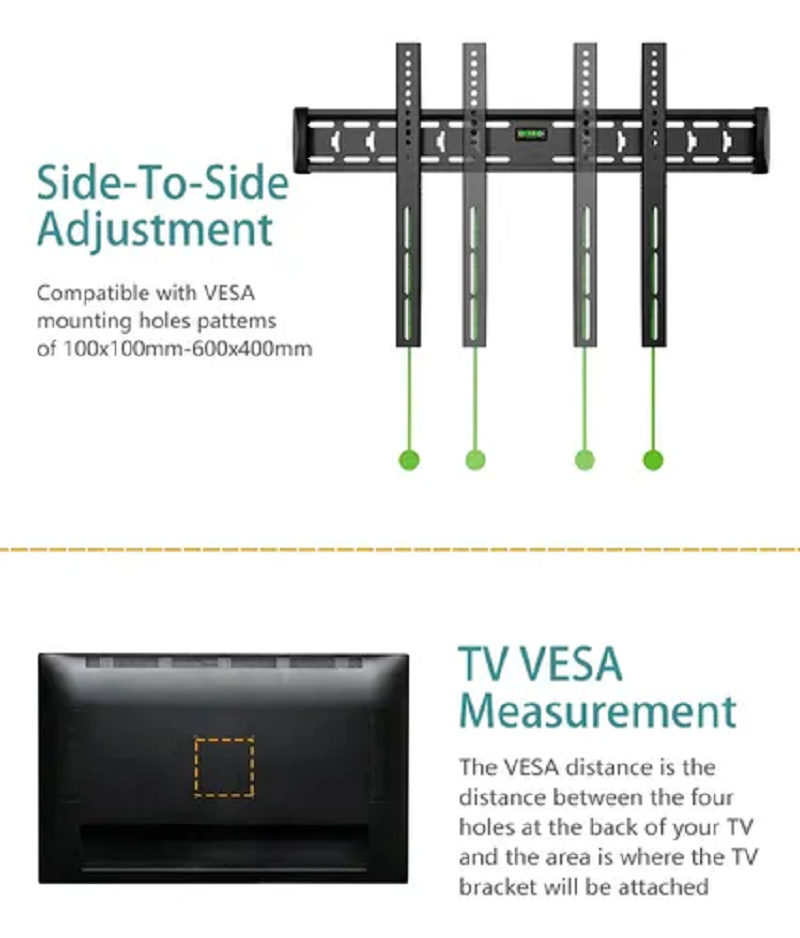 Side-To-Side Adjustment

Compatible with VESA mounting holes pattems of 100x100mm-600x400mm

TV VESA Measurement

The VESA distance is the distance between the four holes at the back of your TV and the area is where the TV bracket will be attached